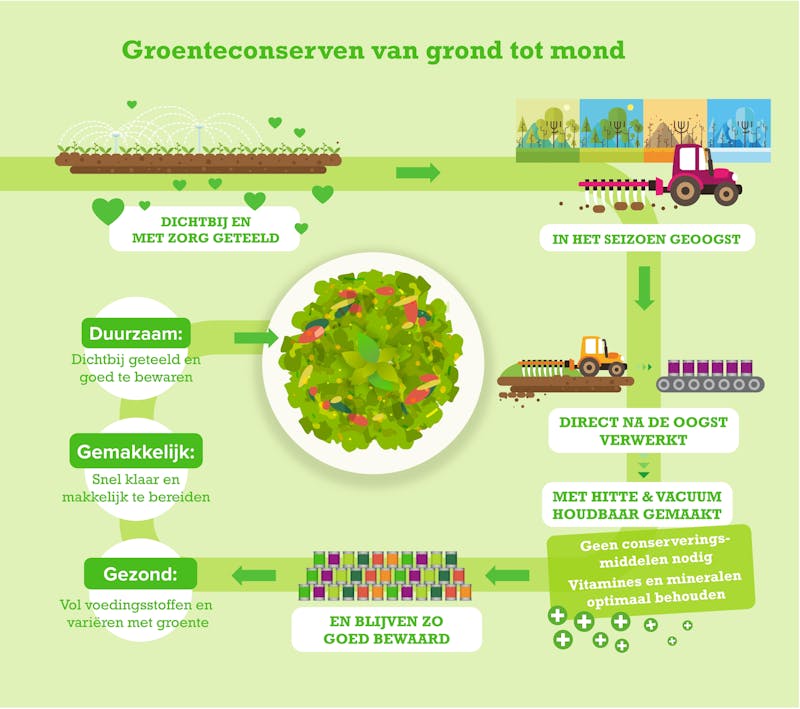 Groenteconserven van grond tot mond

DICHTBIJ EN MET ZORG GETEELD

IN HET SEIZOEN GEOOGST

DIRECT NA DE OOGST VERWERKT

MET HITTE & VACUUM HOUDBAAR GEMAAKT

Geen conserveringsmiddelen nodig

Vitamines en mineralen optimaal behouden

EN BLIJVEN ZO GOED BEWAARD

Gezond:
Vol voedingsstoffen en variëren met groente

Gemakkelijk:
Snel klaar en makkelijk te bereiden

Duurzaam:
Dichtbij geteeld en goed te bewaren