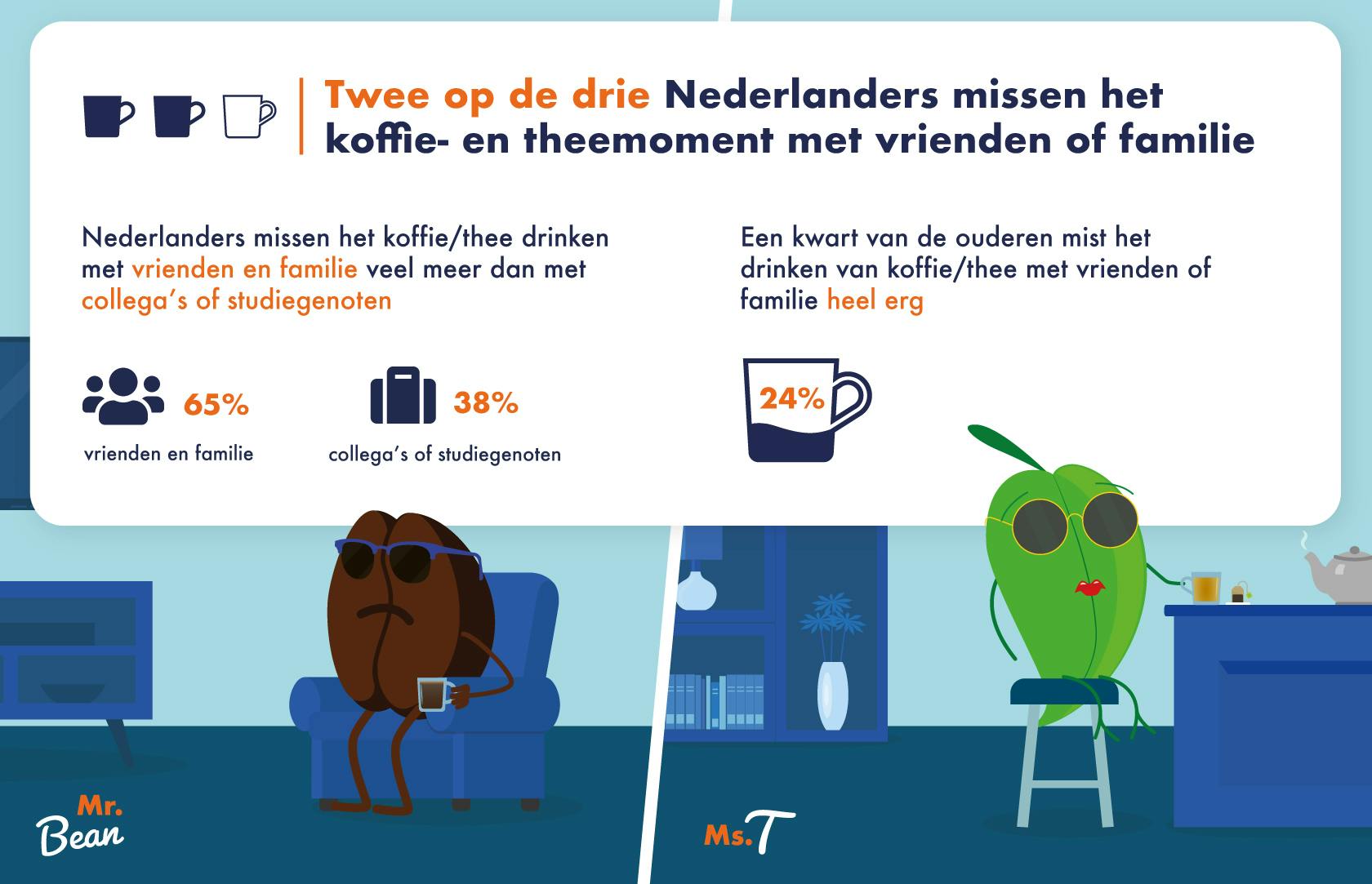 Twee op de drie Nederlanders missen het koffie- en theemoment met vrienden of familie

Nederlanders missen het koffie/thee drinken met vrienden en familie veel meer dan met collega's of studiegenoten

65%
vrienden en familie

38%
collega's of studiegenoten

Een kwart van de ouderen mist het drinken van koffie/thee met vrienden of familie heel erg

24%

Mr. Bean

Ms. T